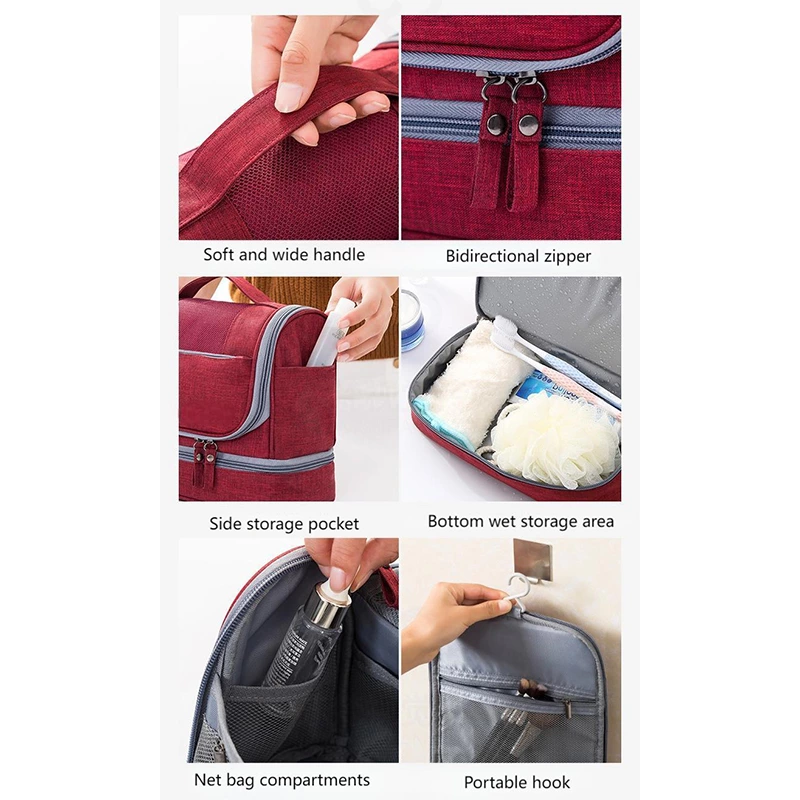 Soft and wide handle

Bidirectional zipper

Side storage pocket

Bottom wet storage area

Net bag compartments

Portable hook