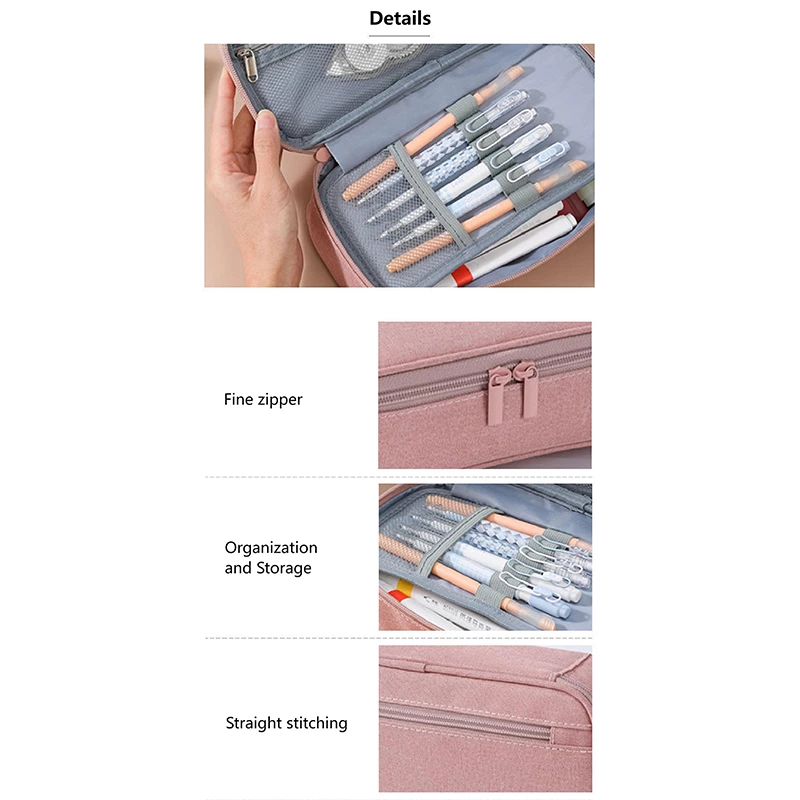 Details

Fine zipper

Organization and Storage

Straight stitching