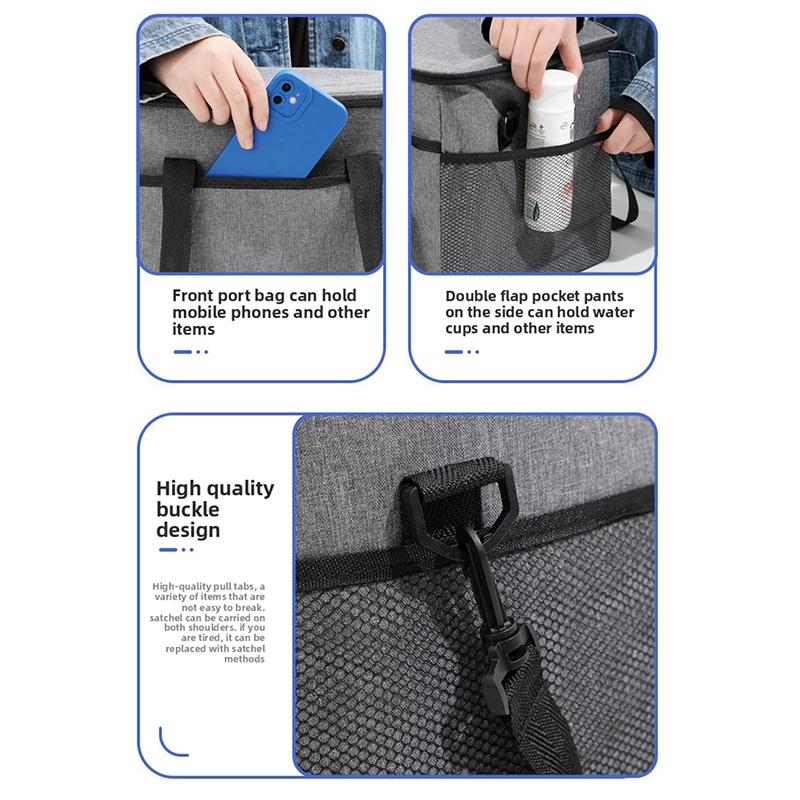 Front port bag can hold mobile phones and other items

Double flap pocket pants on the side can hold water cups and other items

High quality buckle design

High-quality pull tabs, a variety of items that are not easy to break. satchel can be carried on both shoulders. if you are tired, it can be replaced with satchel methods