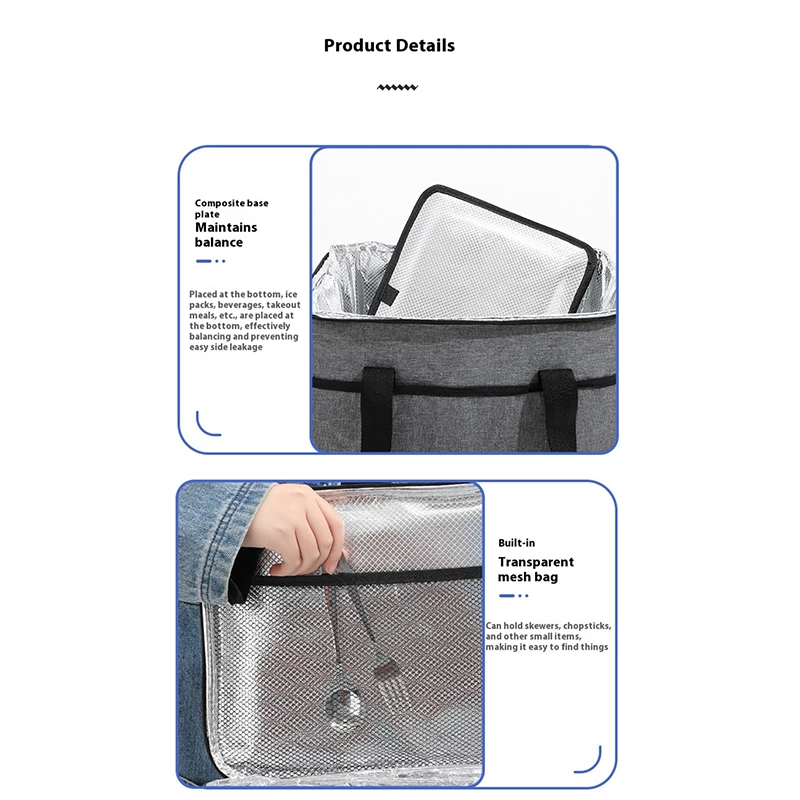 Product Details

Composite base plate
Maintains balance

Placed at the bottom, ice packs, beverages, takeout meals, etc., are placed at the bottom, effectively balancing and preventing easy side leakage

Built-in
Transparent mesh bag

Can hold skewers, chopsticks, and other small items, making it easy to find things