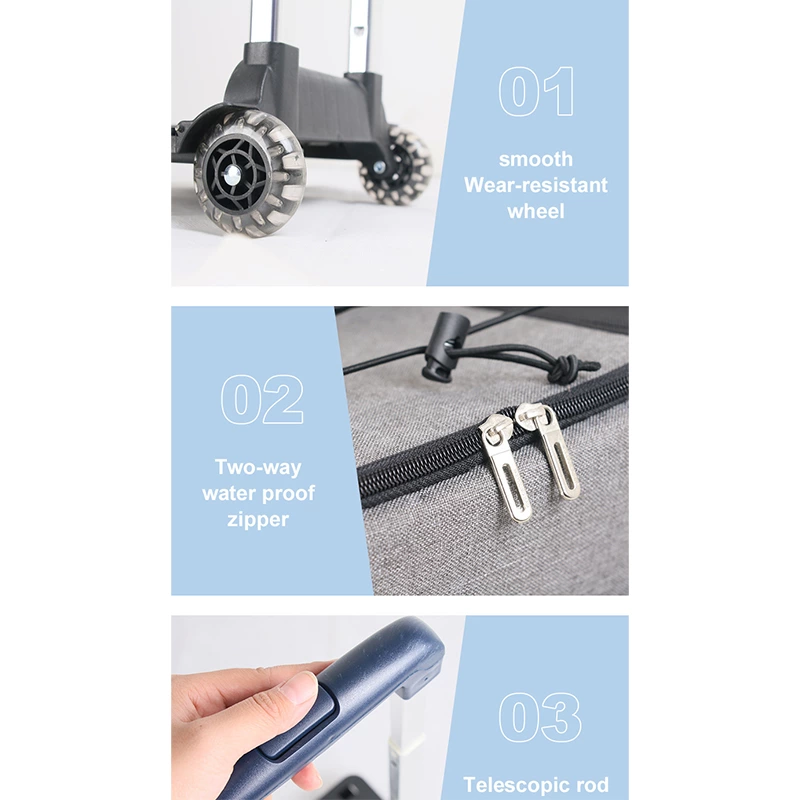 01

smooth Wear-resistant wheel

02

Two-way water proof zipper

03

Telescopic rod